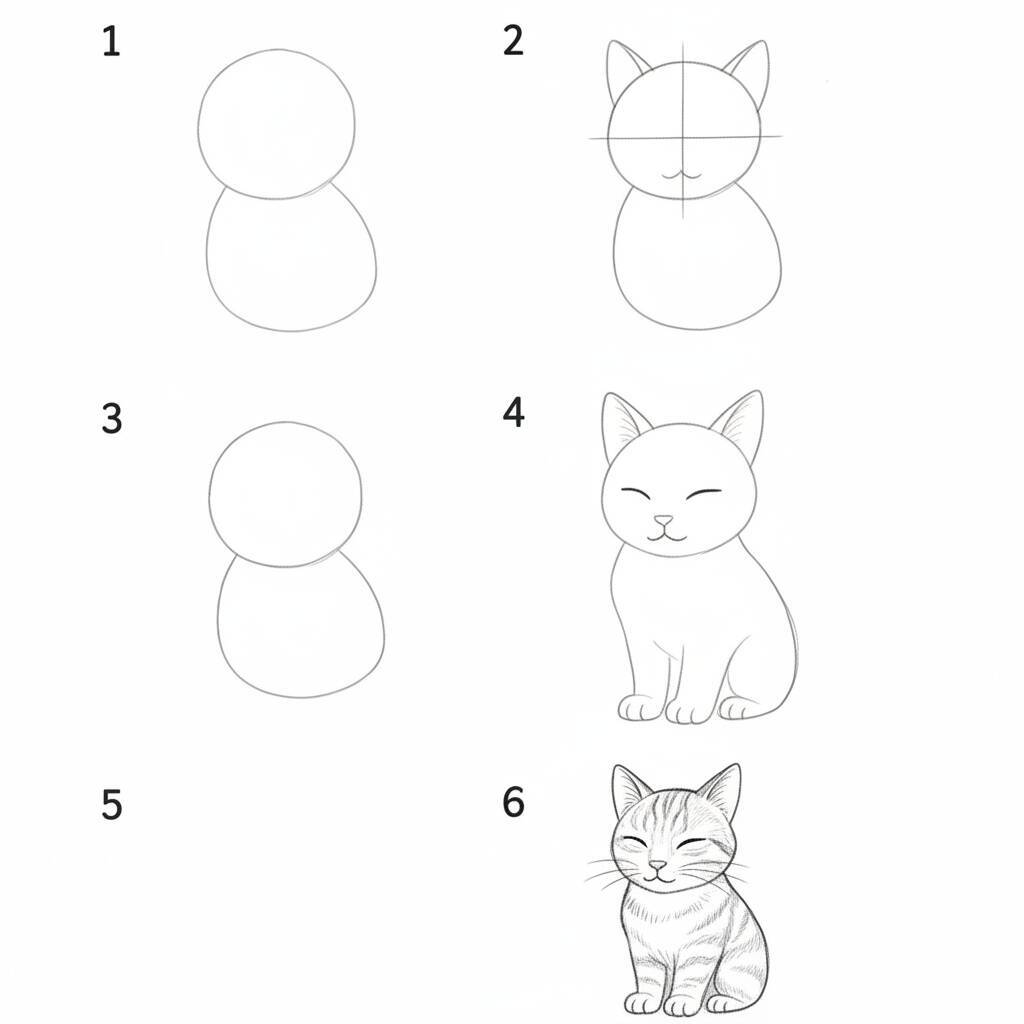 1

2

3

4

5

6